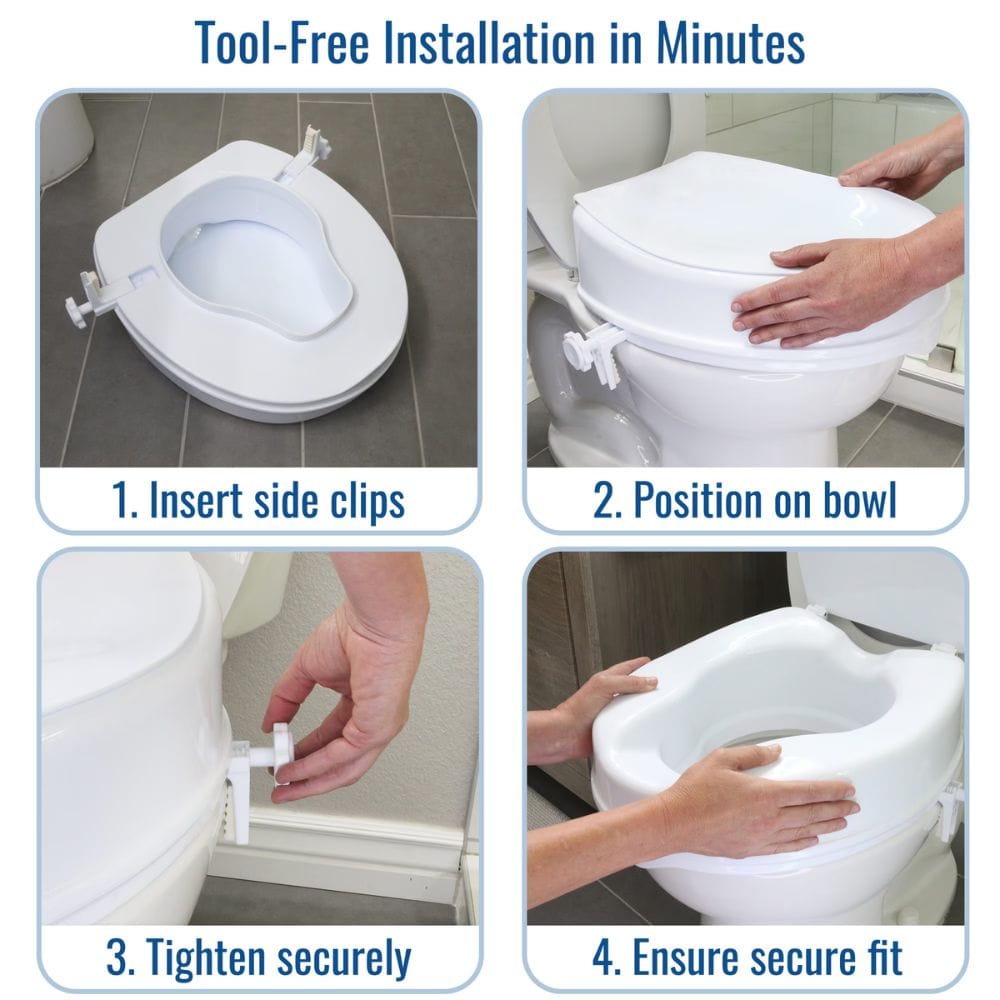 Tool-Free Installation in Minutes

1. Insert side clips

2. Position on bowl

3. Tighten securely

4. Ensure secure fit