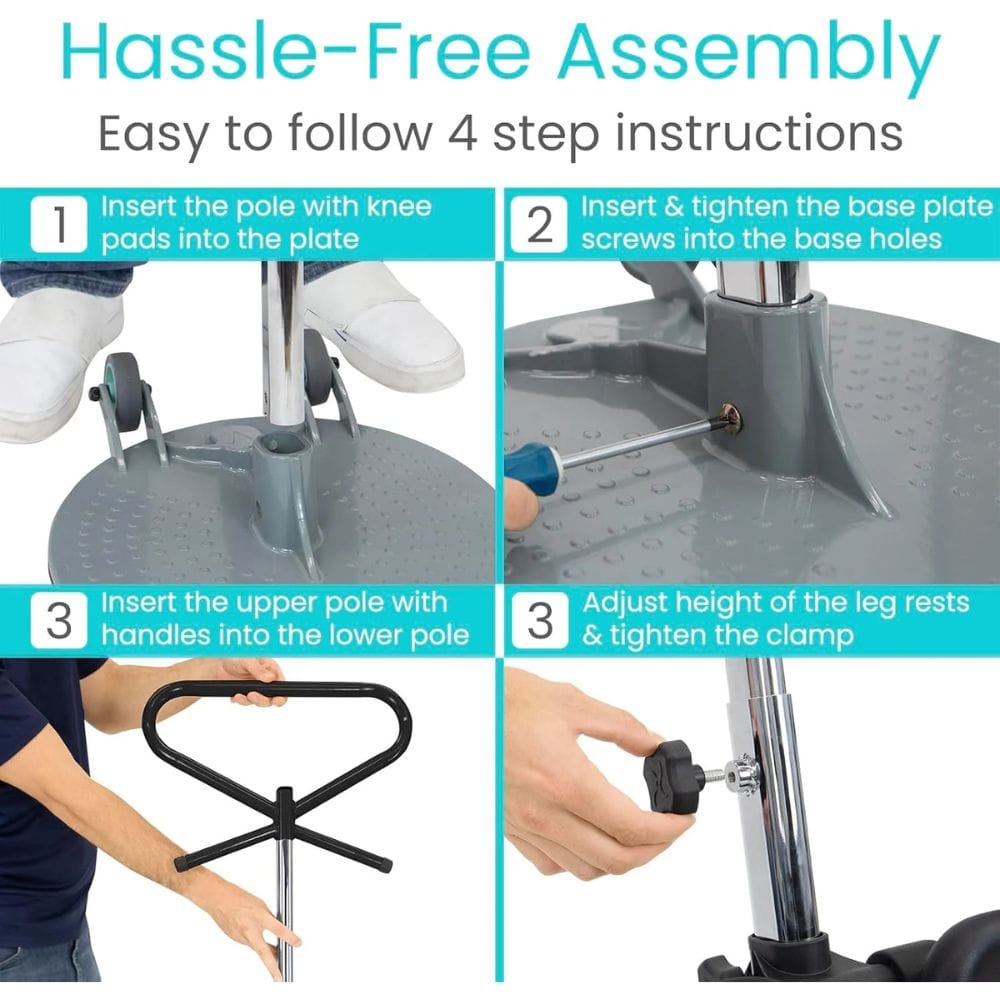 Hassle-Free Assembly

Easy to follow 4 step instructions

1 Insert the pole with knee pads into the plate

2 Insert & tighten the base plate screws into the base holes

3 Insert the upper pole with handles into the lower pole

3 Adjust height of the leg rests & tighten the clamp